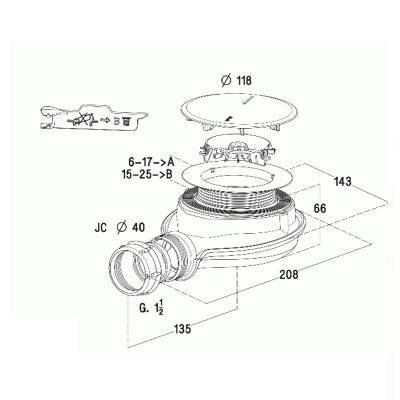 Ø 118

B

6-17->A
15-25->B

143

66

JC Ø 40

208

G. $1\frac{1}{2}$

135