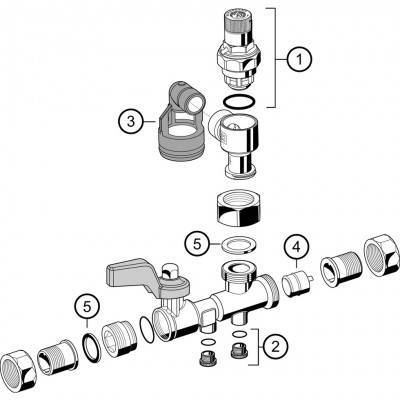 1

3

5

4

5

2