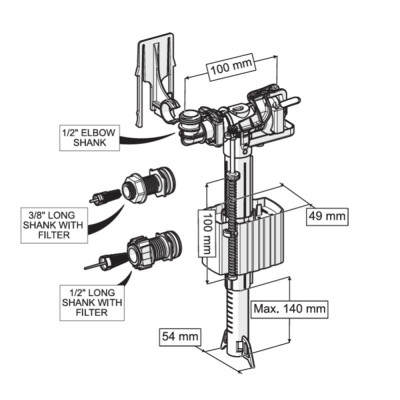 100 mm

1/2" ELBOW SHANK

3/8" LONG SHANK WITH FILTER

100 mm

49 mm

1/2" LONG SHANK WITH FILTER

Max. 140 mm

54 mm